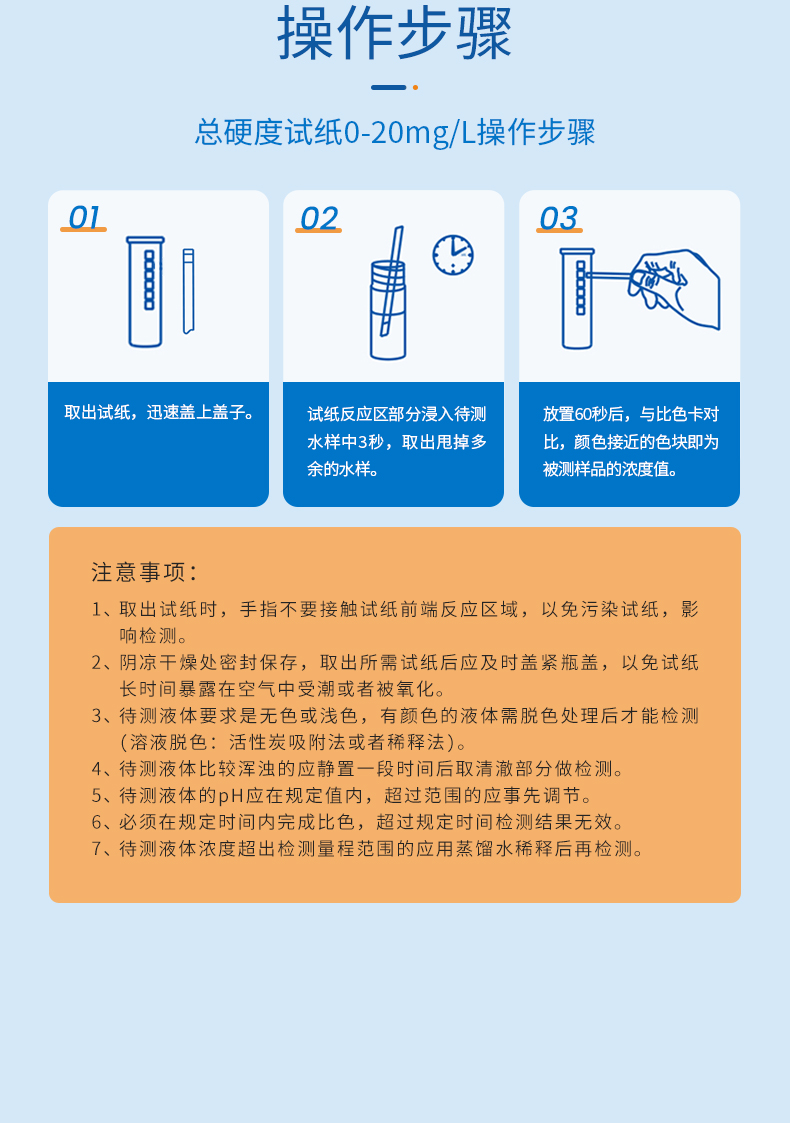 操作步骤

总硬度试纸0-20mg/L操作步骤

01

取出试纸，迅速盖上盖子。

02

试纸反应区部分浸入待测水样中3秒，取出甩掉多余的水样。

03

放置60秒后，与比色卡对比，颜色接近的色块即为被测样品的浓度值。

注意事项：

1、取出试纸时，手指不要接触试纸前端反应区域，以免污染试纸，影响检测。

2、阴凉干燥处密封保存，取出所需试纸后应及时盖紧瓶盖，以免试纸长时间暴露在空气中受潮或者被氧化。

3、待测液体要求是无色或浅色，有颜色的液体需脱色处理后才能检测（溶液脱色：活性炭吸附法或者稀释法）。

4、待测液体比较浑浊的应静置一段时间后取清澈部分做检测。

5、待测液体的pH应在规定值内，超过范围的应事先调节。

6、必须在规定时间内完成比色，超过规定时间检测结果无效。

7、待测液体浓度超出检测量程范围的应用蒸馏水稀释后再检测。