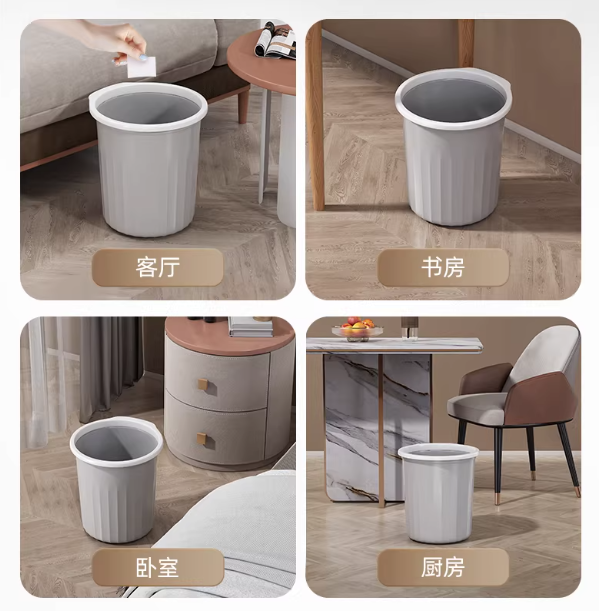 客厅

书房

卧室

厨房