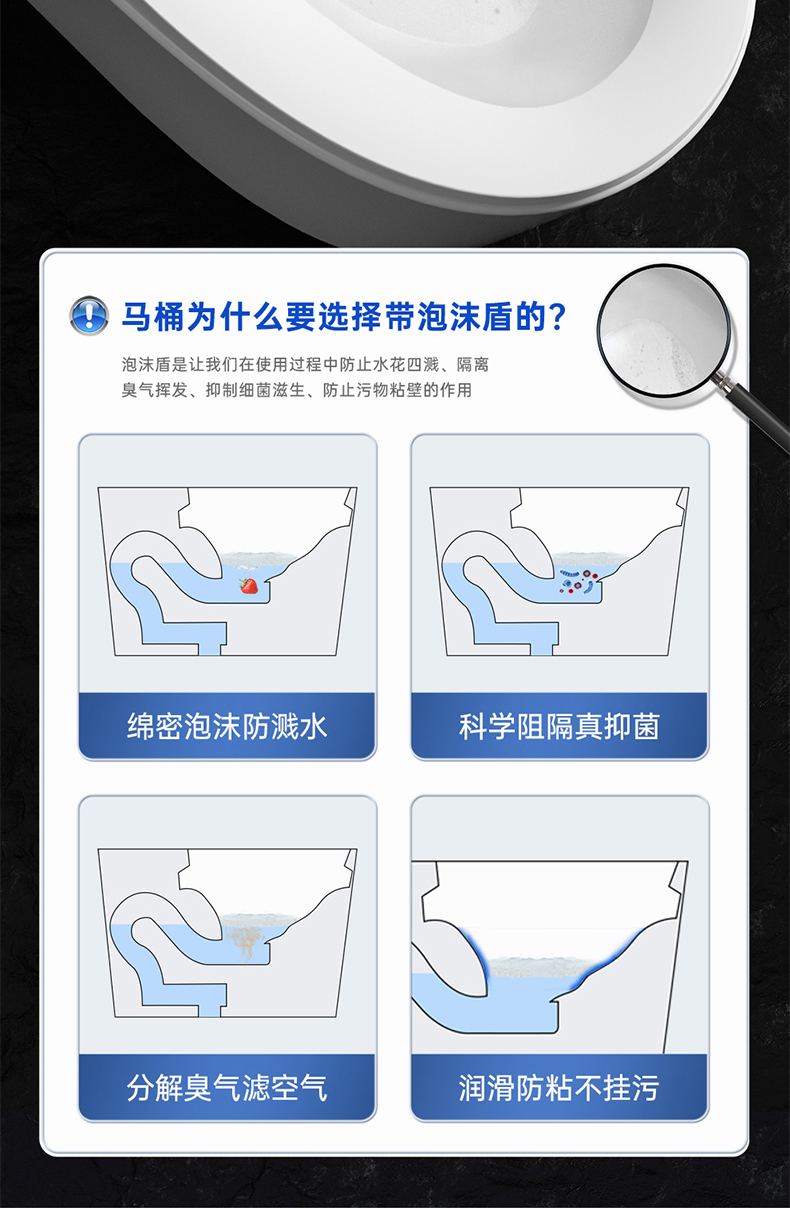 马桶为什么要选择带泡沫盾的？

泡沫盾是让我们在使用过程中防止水花四溅、隔离臭气挥发、抑制细菌滋生、防止污物粘壁的作用

绵密泡沫防溅水

科学阻隔真抑菌

分解臭气滤空气

润滑防粘不挂污