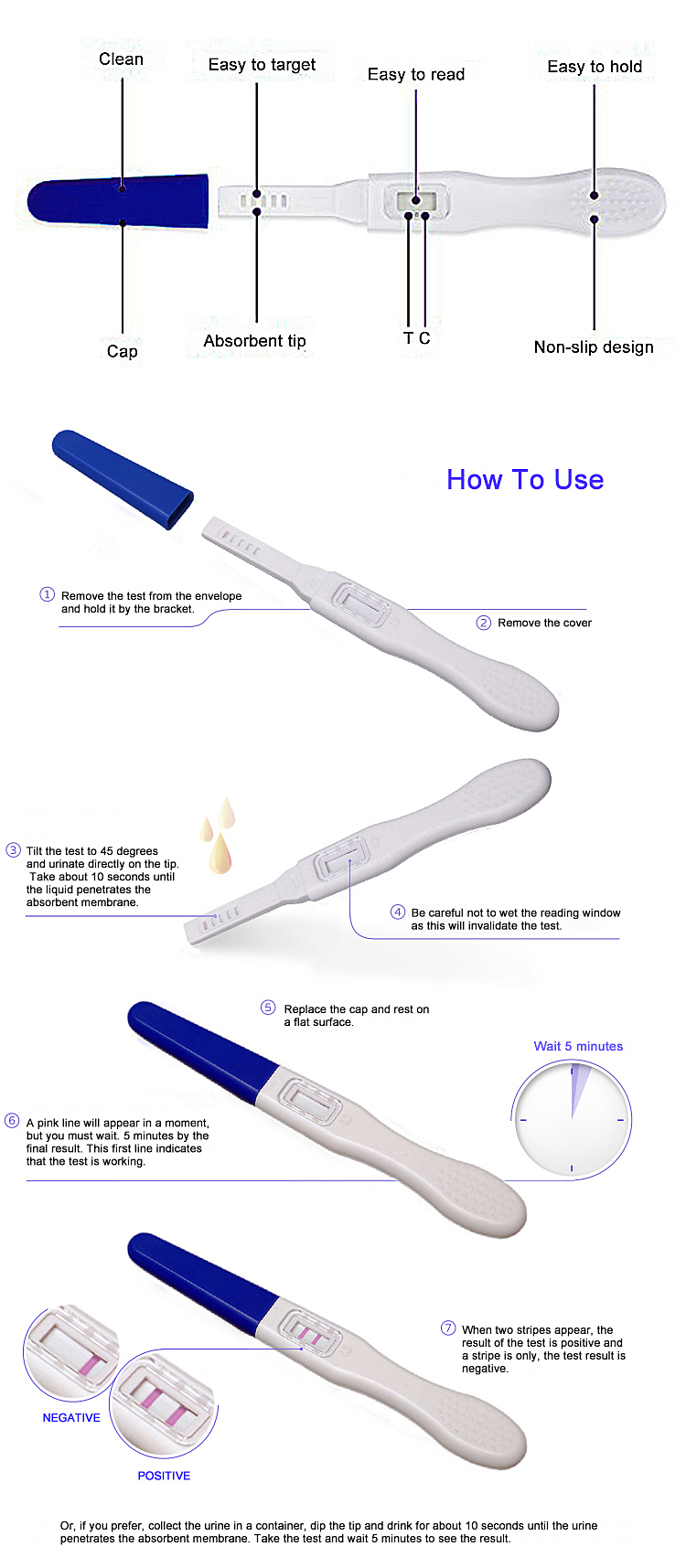 Clean

Easy to target

Easy to read

Easy to hold

Cap

Absorbent tip

T C

Non-slip design

How To Use

① Remove the test from the envelope and hold it by the bracket.

② Remove the cover

③ Tilt the test to 45 degrees and urinate directly on the tip. Take about 10 seconds until the liquid penetrates the absorbent membrane.

④ Be careful not to wet the reading window as this will invalidate the test.

⑤ Replace the cap and rest on a flat surface.

Wait 5 minutes

⑥ A pink line will appear in a moment, but you must wait. 5 minutes by the final result. This first line indicates that the test is working.

⑦ When two stripes appear, the result of the test is positive and a stripe is only, the test result is negative.

NEGATIVE

POSITIVE

Or, if you prefer, collect the urine in a container, dip the tip and drink for about 10 seconds until the urine penetrates the absorbent membrane. Take the test and wait 5 minutes to see the result.