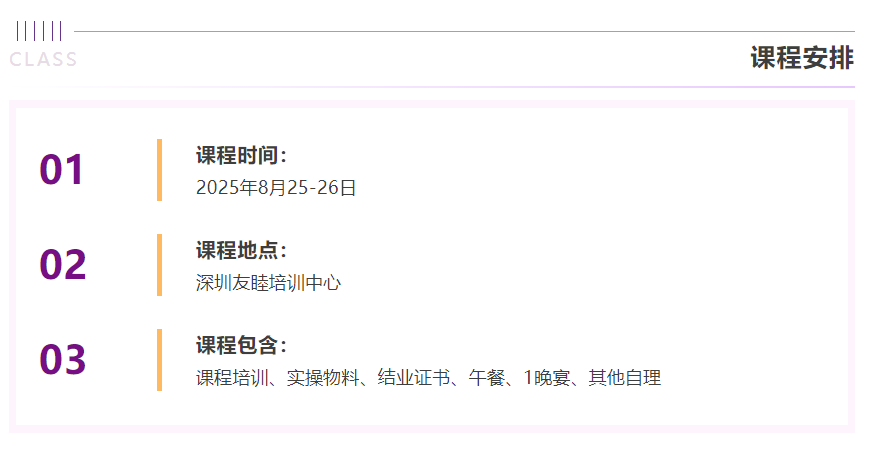 CLASS

课程安排

01

课程时间：

2025年8月25-26日

02

课程地点：

深圳友睦培训中心

03

课程包含：

课程培训、实操物料、结业证书、午餐、1晚宴、其他自理