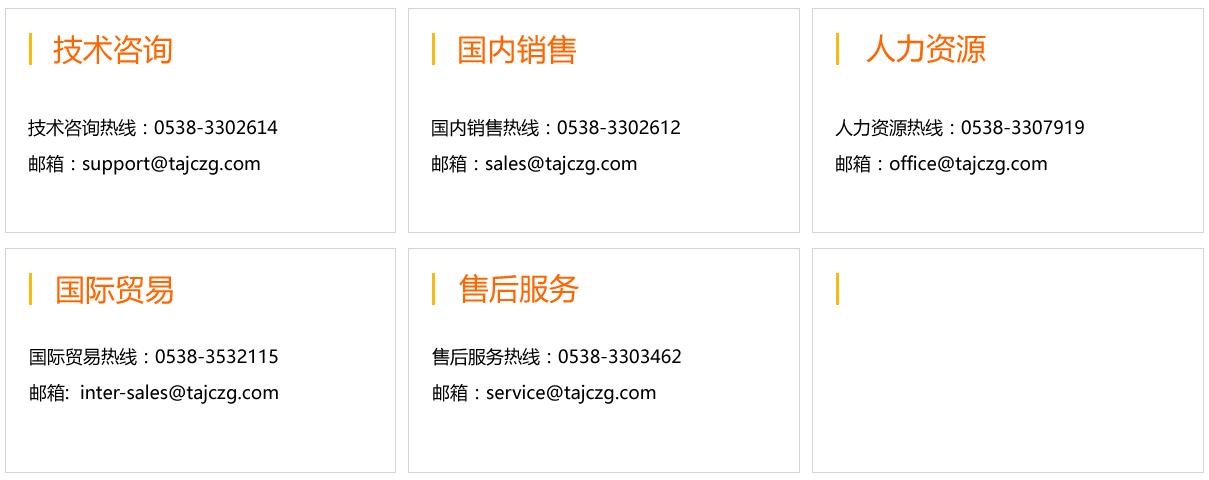 技术咨询

技术咨询热线：0538-3302614

邮箱：support@tajczg.com

国内销售

国内销售热线：0538-3302612

邮箱：sales@tajczg.com

人力资源

人力资源热线：0538-3307919

邮箱：office@tajczg.com

国际贸易

国际贸易热线：0538-3532115

邮箱: inter-sales@tajczg.com

售后服务

售后服务热线：0538-3303462

邮箱：service@tajczg.com