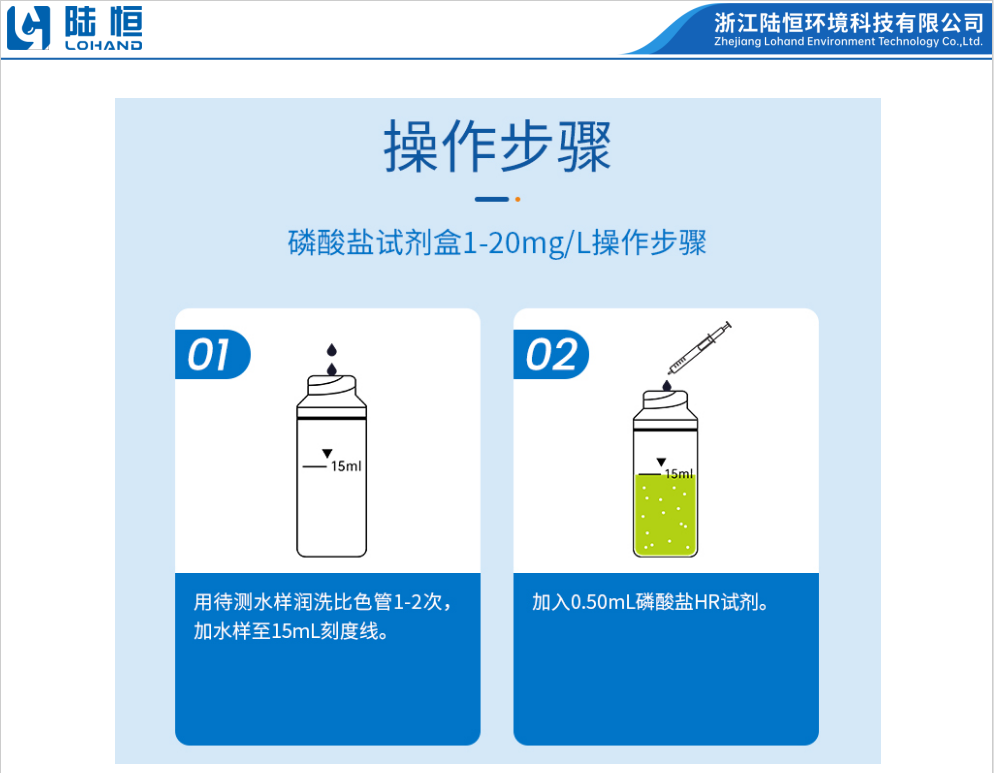 陆恒
LOHAND

浙江陆恒环境科技有限公司
Zhejiang Lohand Environment Technology Co.,Ltd.

操作步骤

磷酸盐试剂盒1-20mg/L操作步骤

01

15ml

用待测水样润洗比色管1-2次，加水样至15mL刻度线。

02

15ml

加入0.50mL磷酸盐HR试剂。