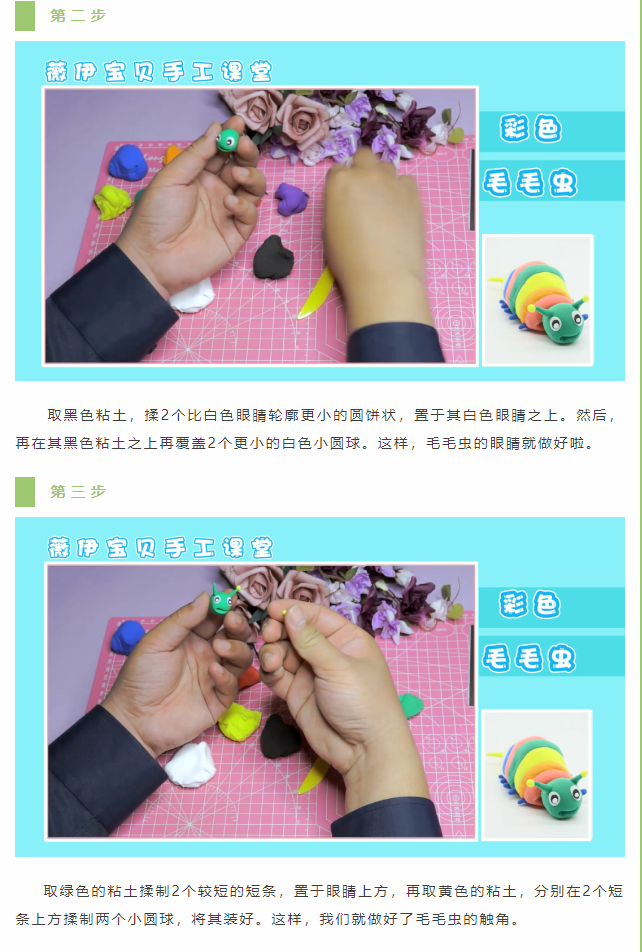 第二步

薇伊宝贝手工课堂

彩色

毛毛虫

取黑色粘土，揉2个比白色眼睛轮廓更小的圆饼状，置于其白色眼睛之上。然后，再在其黑色粘土之上再覆盖2个更小的白色小圆球。这样，毛毛虫的眼睛就做好啦。

第三步

薇伊宝贝手工课堂

彩色

毛毛虫

取绿色的粘土揉制2个较短的短条，置于眼睛上方，再取黄色的粘土，分别在2个短条上方揉制两个小圆球，将其装好。这样，我们就做好了毛毛虫的触角。