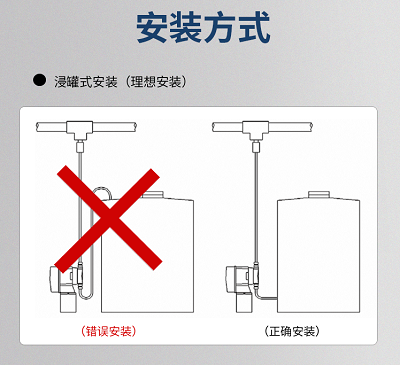 安装方式

● 浸罐式安装（理想安装）

（错误安装）

（正确安装）