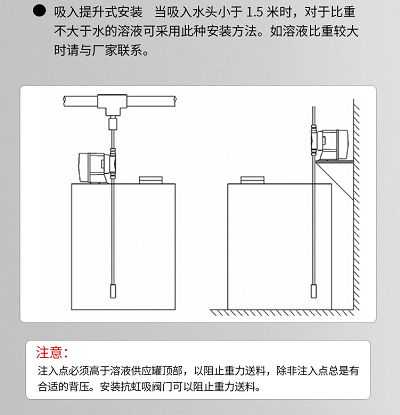 ● 吸入提升式安装　当吸入水头小于 1.5 米时，对于比重不大于水的溶液可采用此种安装方法。如溶液比重较大时请与厂家联系。

注意：
注入点必须高于溶液供应罐顶部，以阻止重力送料，除非注入点总是有合适的背压。安装抗虹吸阀门可以阻止重力送料。