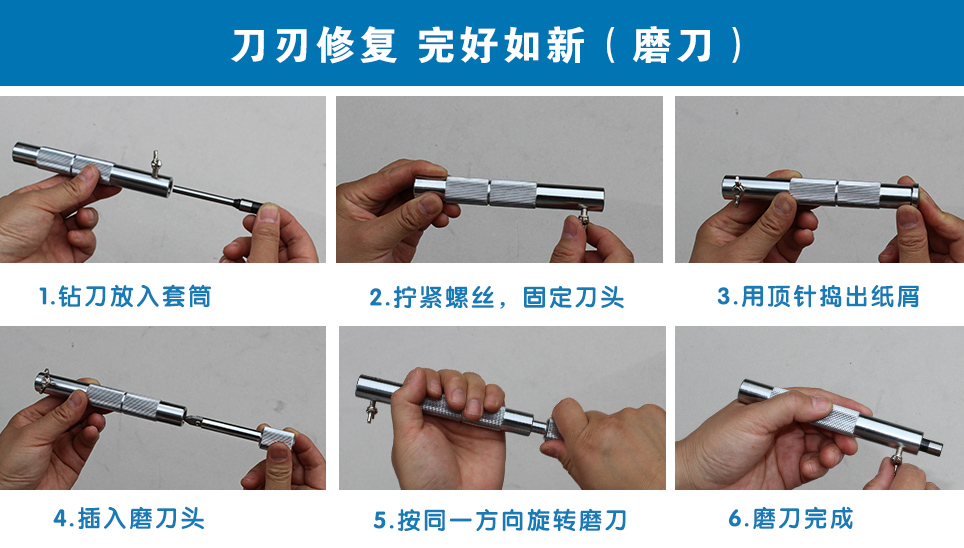 刀刃修复 完好如新（磨刀）

1.钻刀放入套筒

2.拧紧螺丝，固定刀头

3.用顶针捣出纸屑

4.插入磨刀头

5.按同一方向旋转磨刀

6.磨刀完成