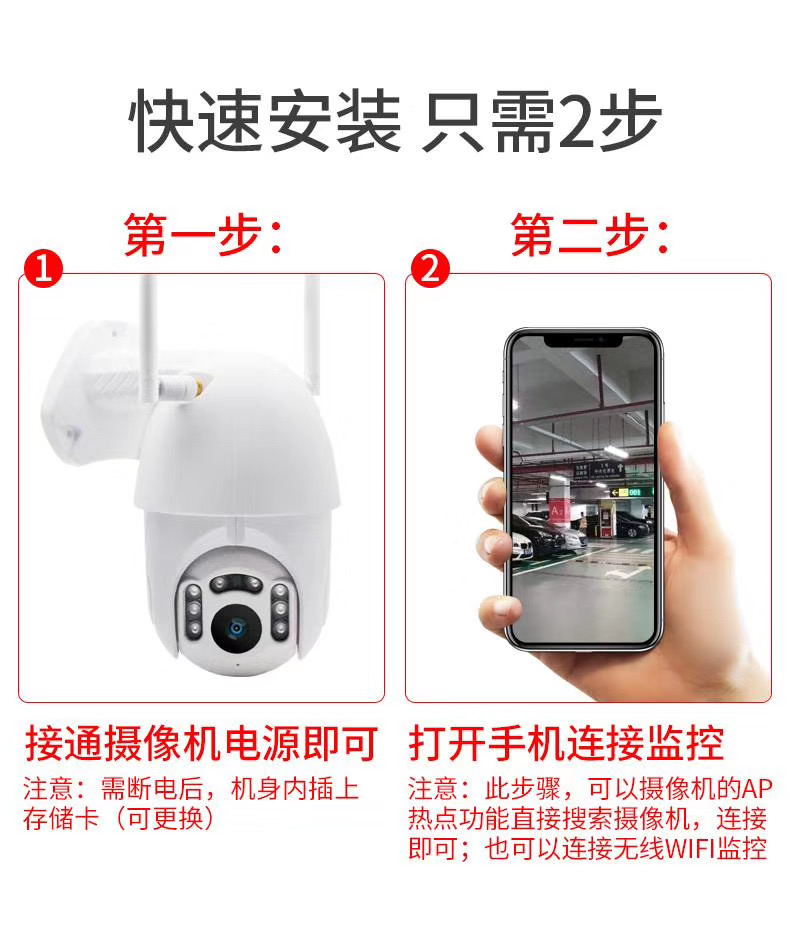 快速安装 只需2步

第一步：

1

接通摄像机电源即可

注意：需断电后，机身内插上存储卡（可更换）

第二步：

2

打开手机连接监控

注意：此步骤，可以摄像机的AP热点功能直接搜索摄像机，连接即可；也可以连接无线WIFI监控