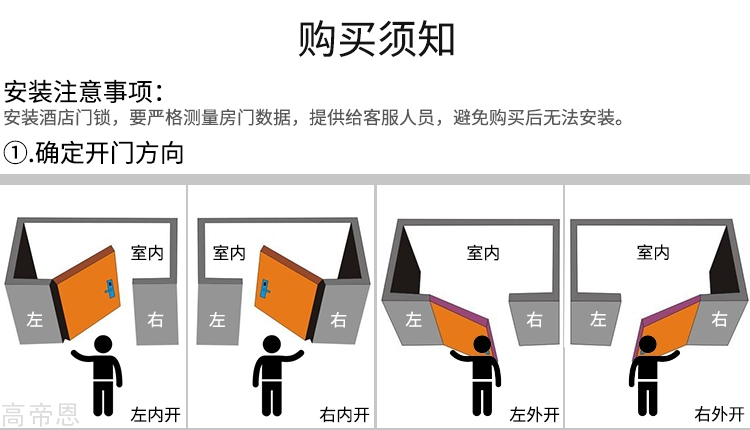 购买须知

安装注意事项：
安装酒店门锁，要严格测量房门数据，提供给客服人员，避免购买后无法安装。

①.确定开门方向

室内
左
右
左内开

室内
左
右
右内开

室内
左
右
左外开

室内
左
右
右外开

高帝恩