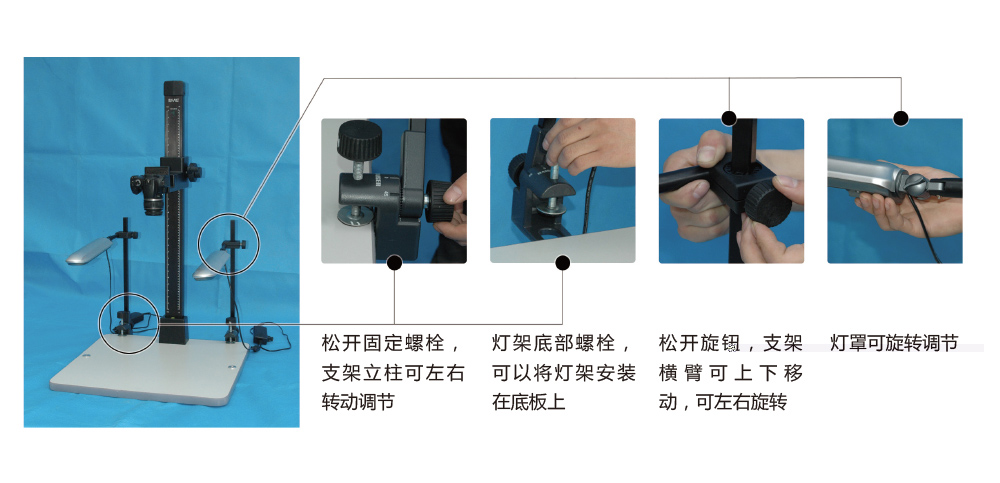 松开固定螺栓，支架立柱可左右转动调节

灯架底部螺栓，可以将灯架安装在底板上

松开旋钮，支架横臂可上下移动，可左右旋转

灯罩可旋转调节